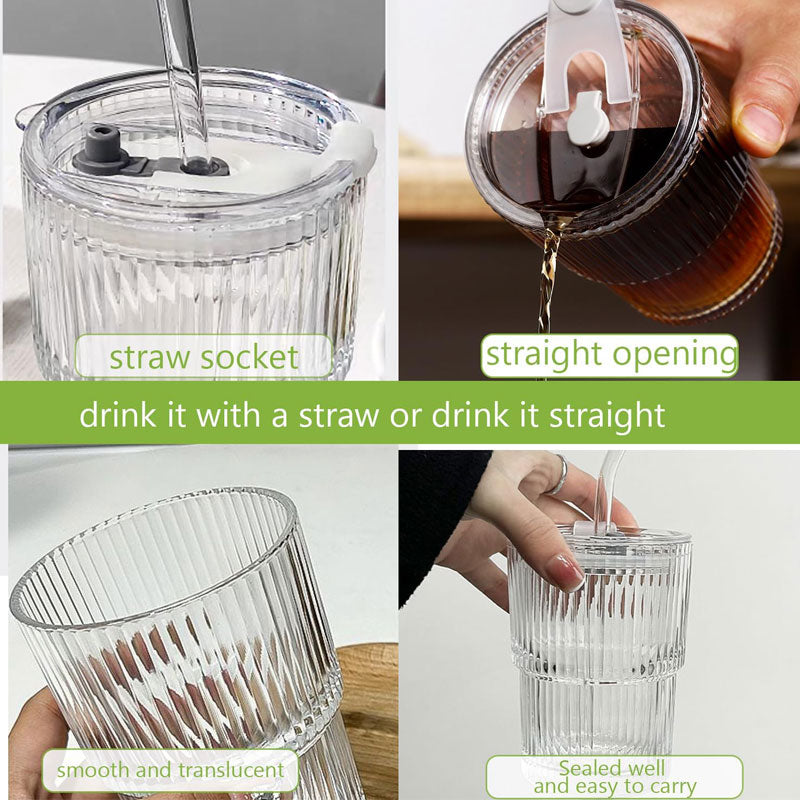 straw socket

straight opening

drink it with a straw or drink it straight

smooth and translucent

Sealed well
and easy to carry