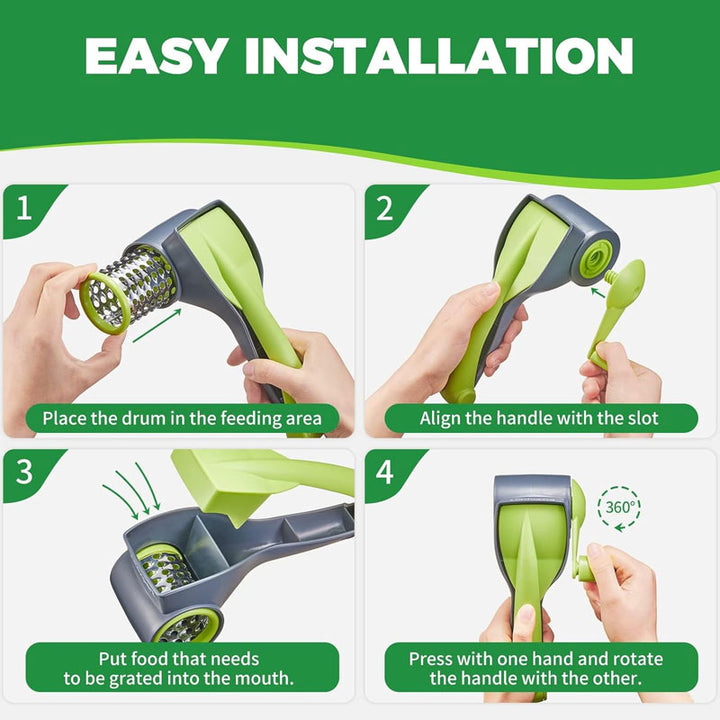 EASY INSTALLATION

1
Place the drum in the feeding area

2
Align the handle with the slot

3
Put food that needs to be grated into the mouth.

4
360°
Press with one hand and rotate the handle with the other.