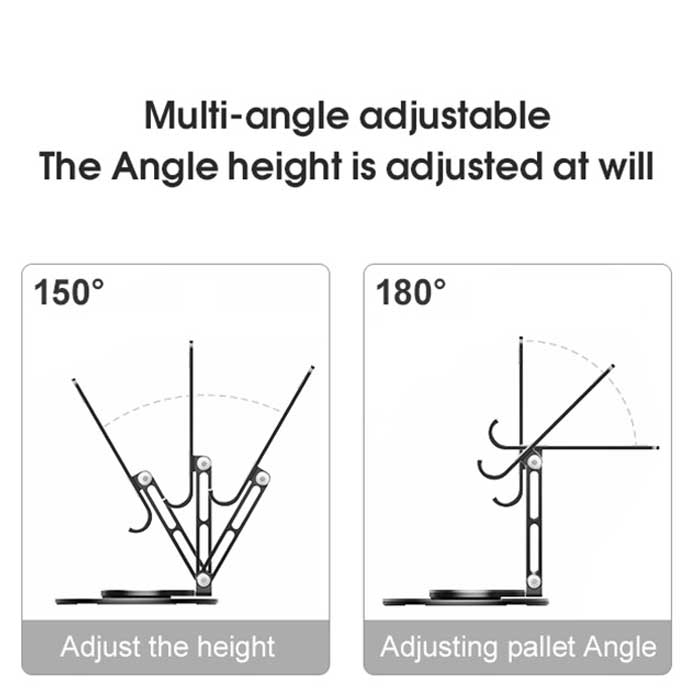 Multi-angle adjustable
The Angle height is adjusted at will

150°

Adjust the height

180°

Adjusting pallet Angle