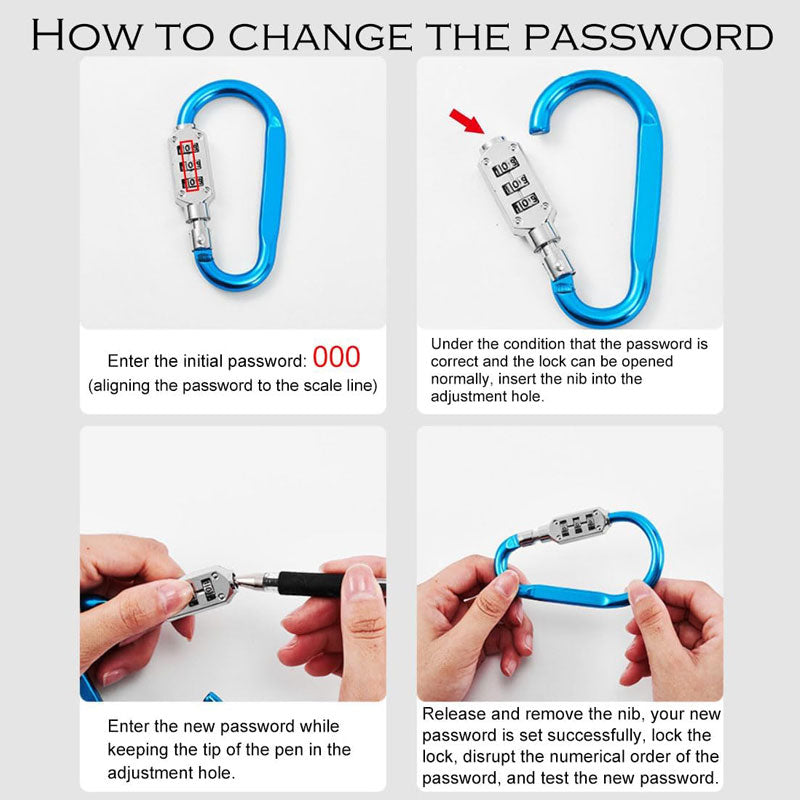 HOW TO CHANGE THE PASSWORD

Enter the initial password: 000
(aligning the password to the scale line)

Under the condition that the password is correct and the lock can be opened normally, insert the nib into the adjustment hole.

Enter the new password while keeping the tip of the pen in the adjustment hole.

Release and remove the nib, your new password is set successfully, lock the lock, disrupt the numerical order of the password, and test the new password.