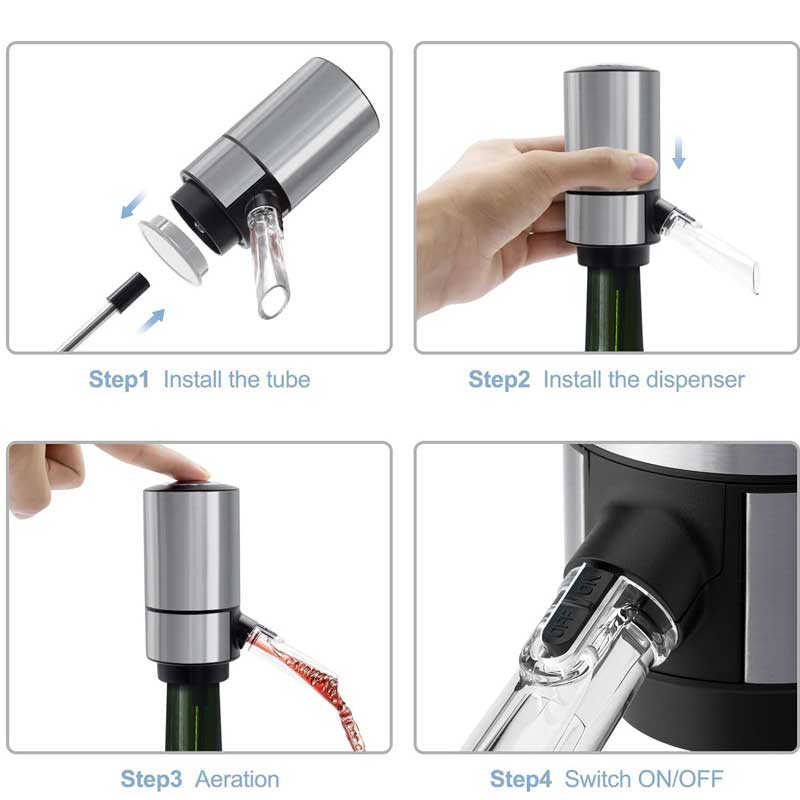 Step1 Install the tube

Step2 Install the dispenser

Step3 Aeration

OFF ON

Step4 Switch ON/OFF