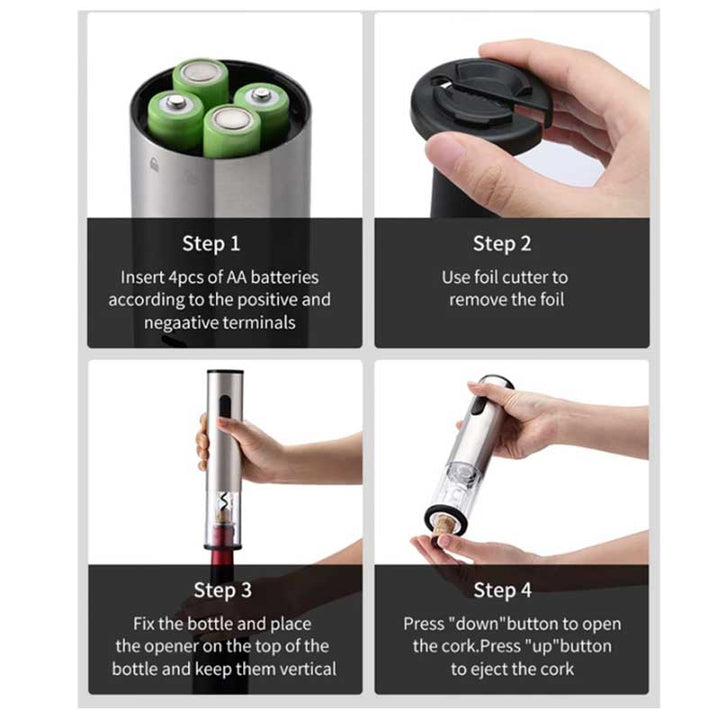 Step 1
Insert 4pcs of AA batteries according to the positive and negaative terminals

Step 2
Use foil cutter to remove the foil

Step 3
Fix the bottle and place the opener on the top of the bottle and keep them vertical

Step 4
Press "down"button to open the cork.Press "up"button to eject the cork