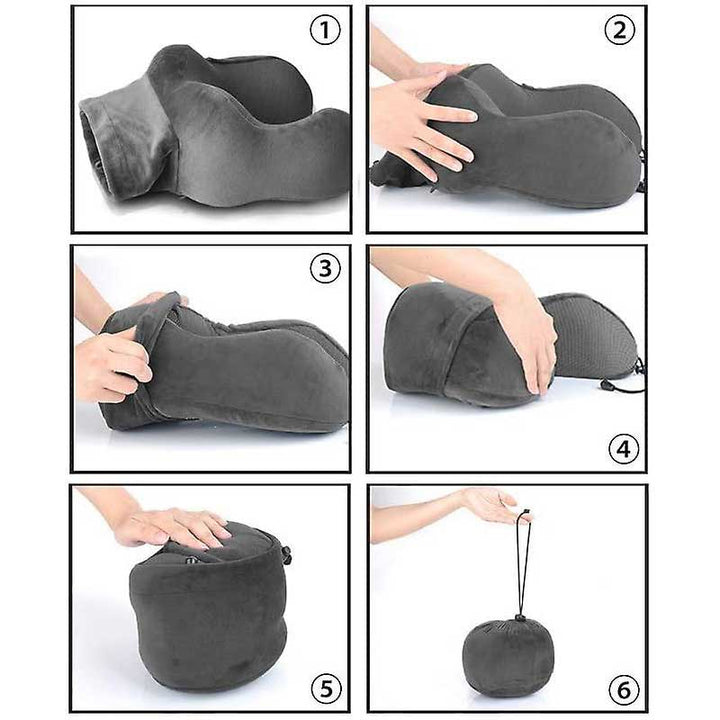 ①
②
③
④
⑤
⑥