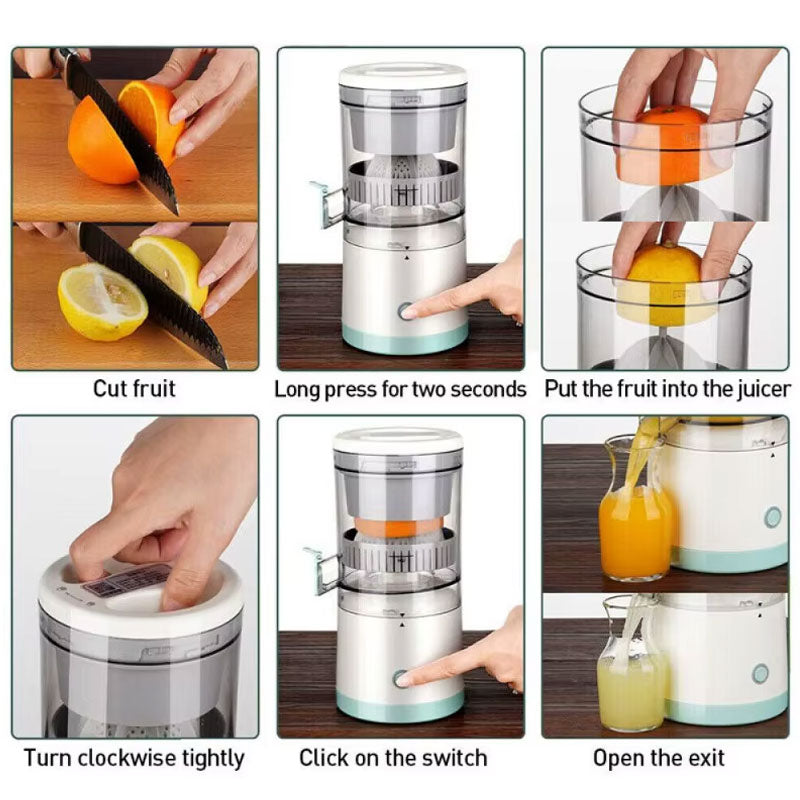 Cut fruit

Long press for two seconds

Put the fruit into the juicer

Turn clockwise tightly

Click on the switch

Open the exit