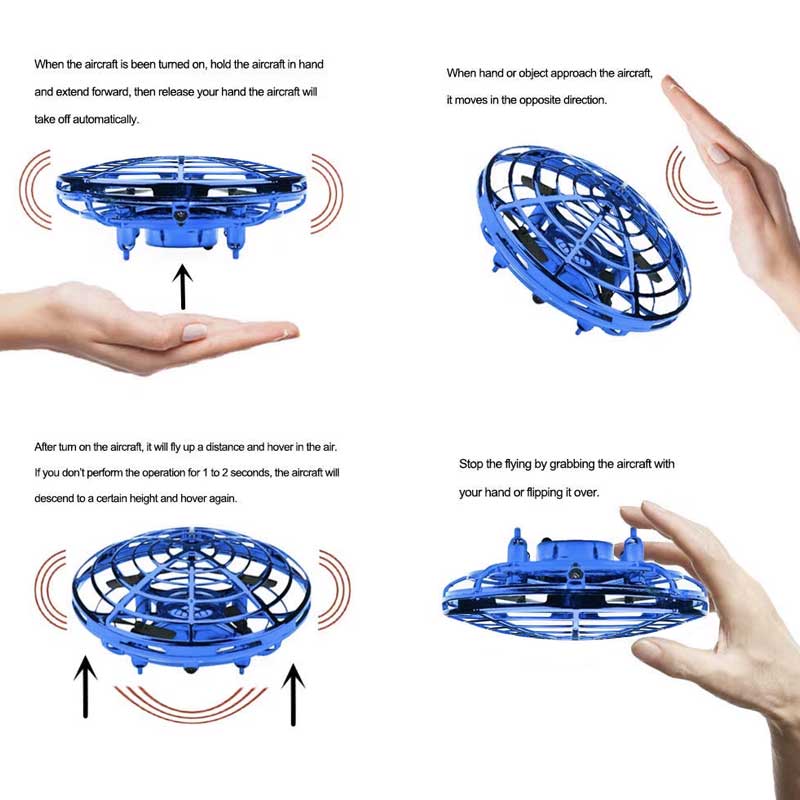 When the aircraft is been turned on, hold the aircraft in hand and extend forward, then release your hand the aircraft will take off automatically.

When hand or object approach the aircraft, it moves in the opposite direction.

After turn on the aircraft, it will fly up a distance and hover in the air. If you don't perform the operation for 1 to 2 seconds, the aircraft will descend to a certain height and hover again.

Stop the flying by grabbing the aircraft with your hand or flipping it over.