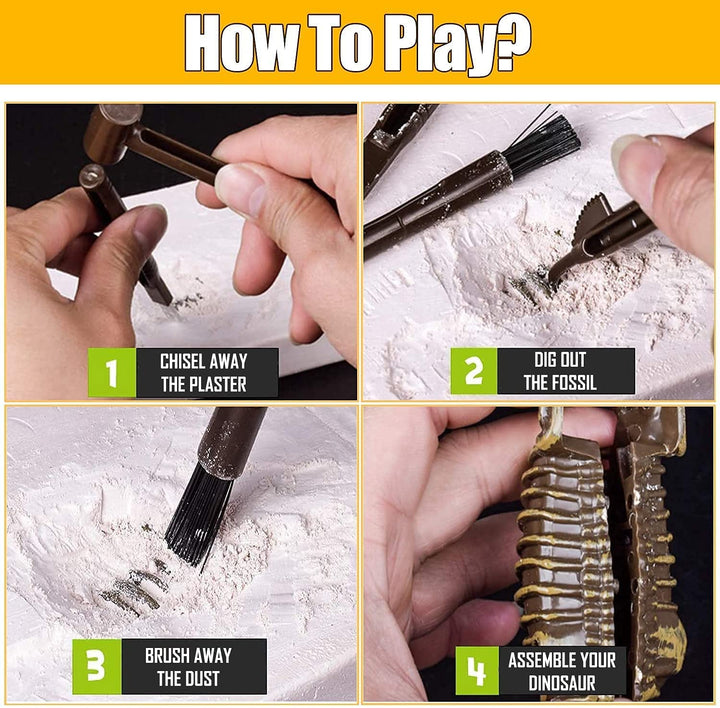 How To Play?

1 CHISEL AWAY THE PLASTER

2 DIG OUT THE FOSSIL

3 BRUSH AWAY THE DUST

4 ASSEMBLE YOUR DINOSAUR